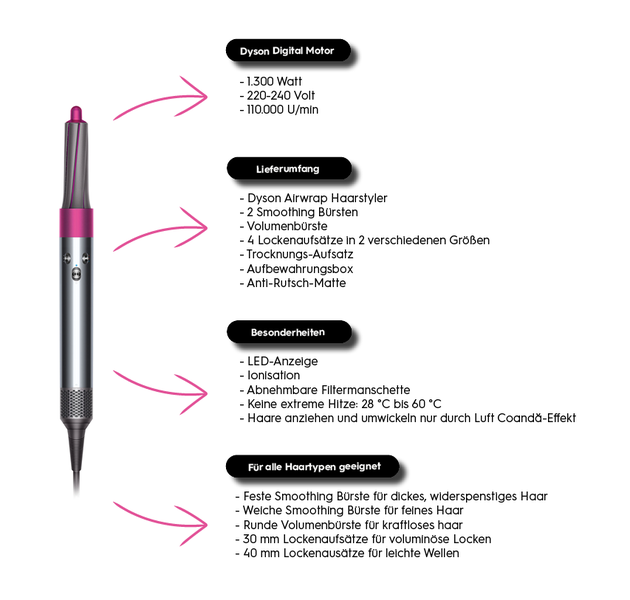 Dyson Digital Motor

- 1.300 Watt
- 220-240 Volt
- 110.000 U/min

Lieferumfang

- Dyson Airwrap Haarstyler
- 2 Smoothing Bürsten
- Volumenbürste
- 4 Lockenaufsätze in 2 verschiedenen Größen
- Trocknungs-Aufsatz
- Aufbewahrungsbox
- Anti-Rutsch-Matte

Besonderheiten

- LED-Anzeige
- Ionisation
- Abnehmbare Filtermanschette
- Keine extreme Hitze: 28 °C bis 60 °C
- Haare anziehen und umwickeln nur durch Luft Coandă-Effekt

Für alle Haartypen geeignet

- Feste Smoothing Bürste für dickes, widerspenstiges Haar
- Weiche Smoothing Bürste für feines Haar
- Runde Volumenbürste für kraftloses haar
- 30 mm Lockenaufsätze für voluminöse Locken
- 40 mm Lockenausätze für leichte Wellen