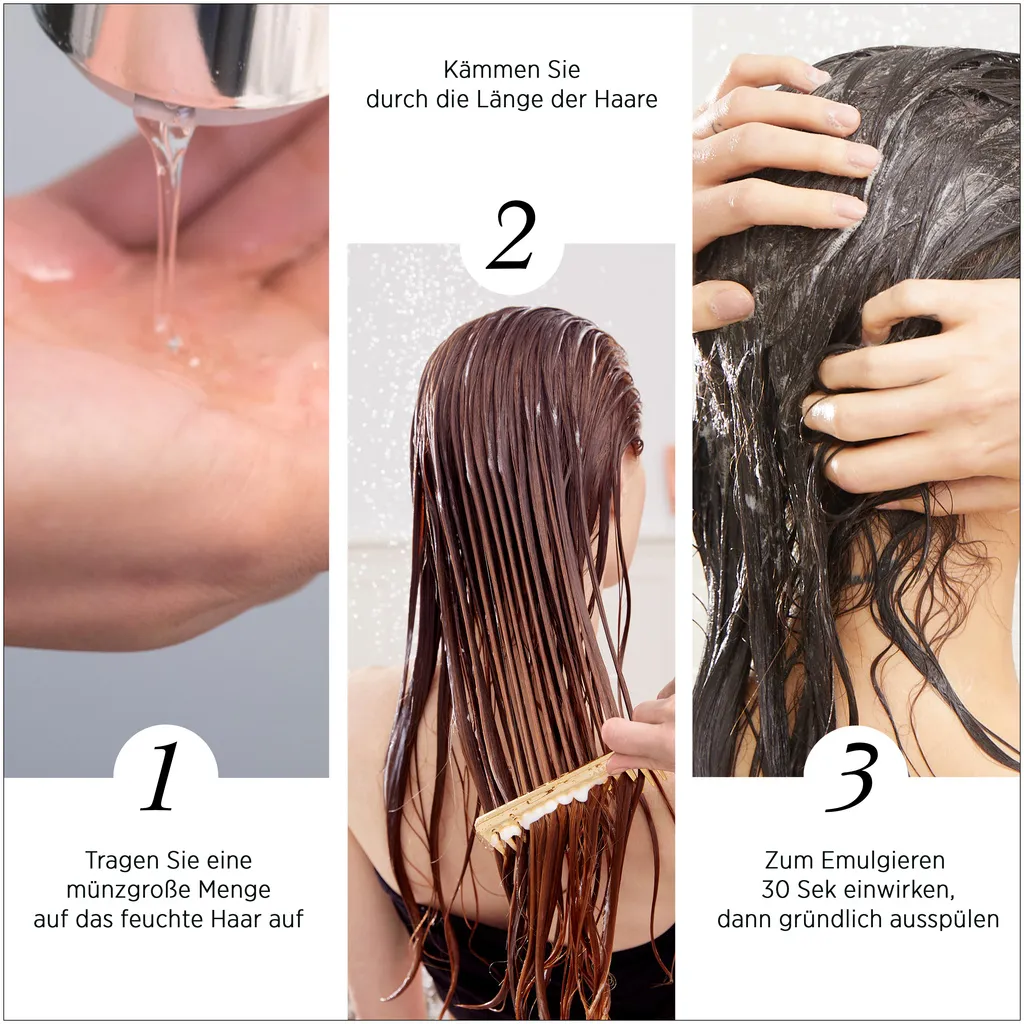 1

Tragen Sie eine münzgroße Menge auf das feuchte Haar auf

Kämmen Sie durch die Länge der Haare

2

3

Zum Emulgieren 30 Sek einwirken, dann gründlich ausspülen